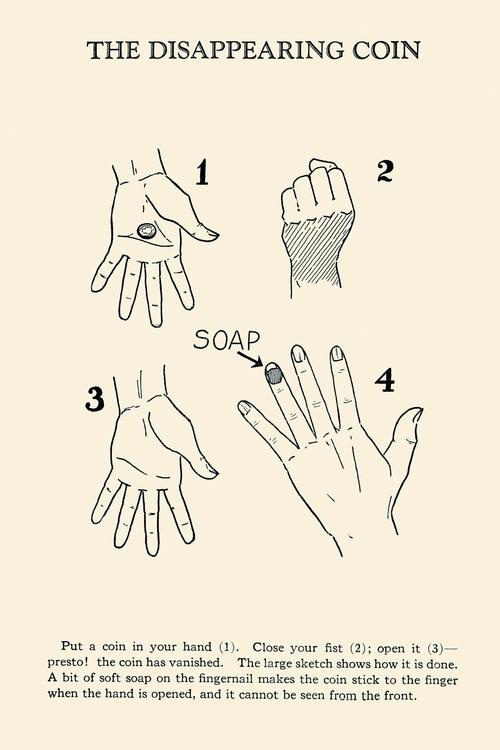 THE DISAPPEARING COIN

1

2

SOAP

3

4

Put a coin in your hand (1). Close your fist (2); open it (3)—presto! the coin has vanished. The large sketch shows how it is done. A bit of soft soap on the fingernail makes the coin stick to the finger when the hand is opened, and it cannot be seen from the front.