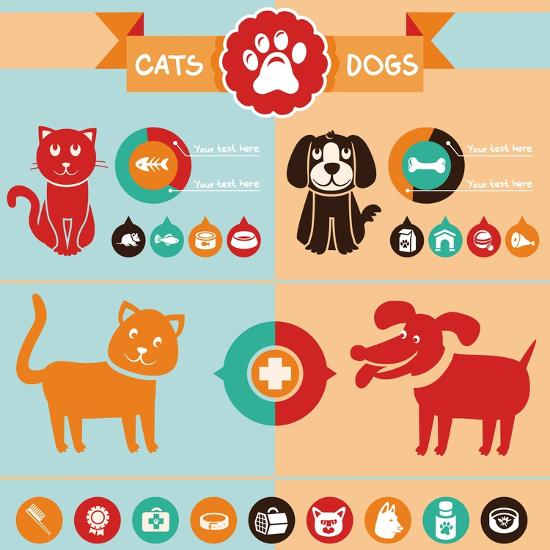 CATS

DOGS

Your text here

Your text here

Your text here

Your text here